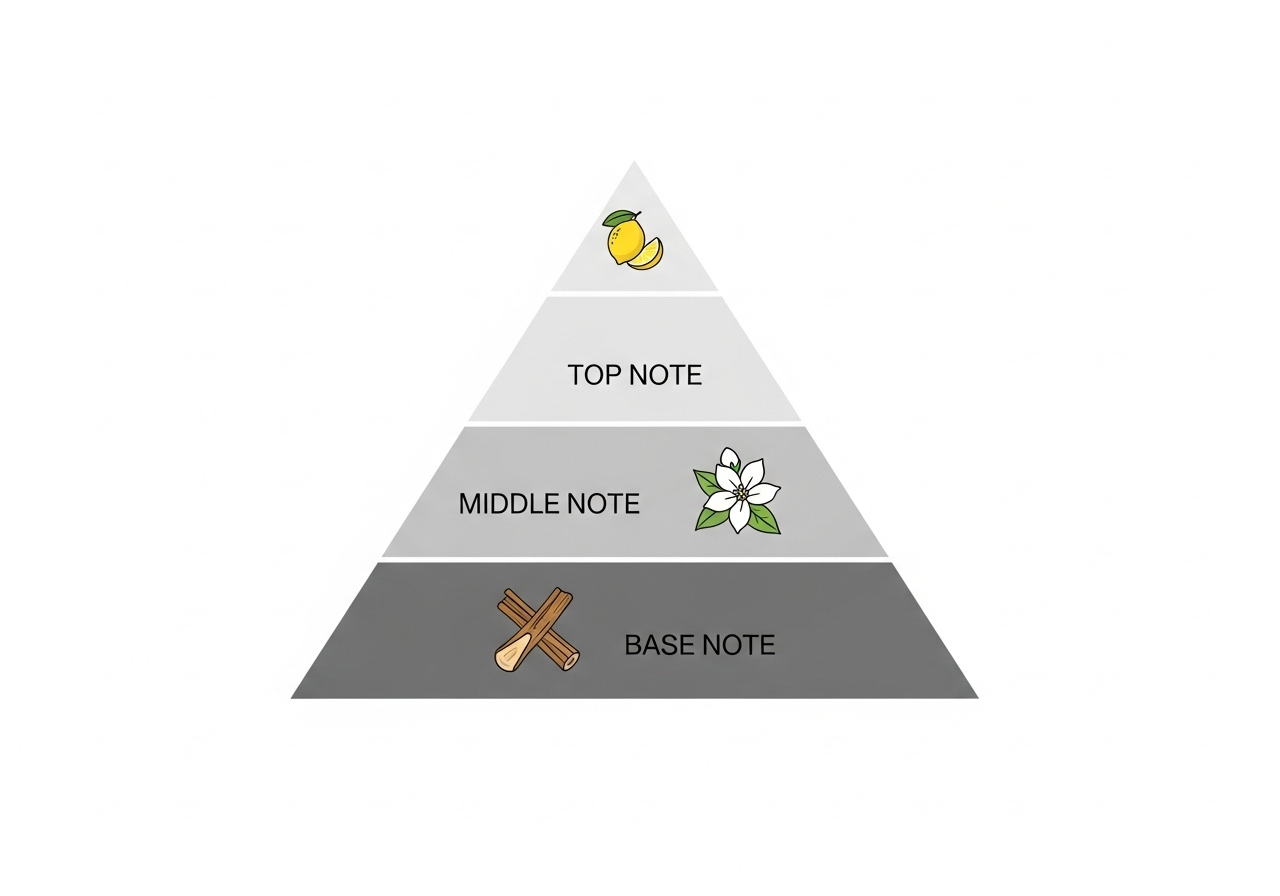 TOP NOTE

MIDDLE NOTE

BASE NOTE